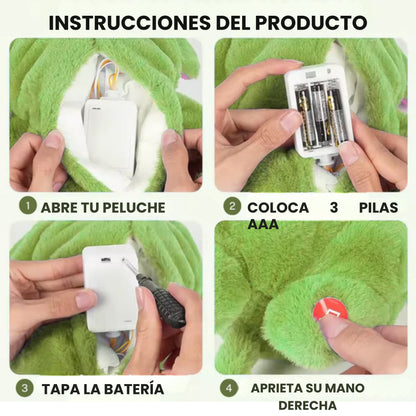 INSTRUCCIONES DEL PRODUCTO

1 ABRE TU PELUCHE

2 COLOCA 3 PILAS AAA

3 TAPA LA BATERÍA

4 APRIETA SU MANO DERECHA