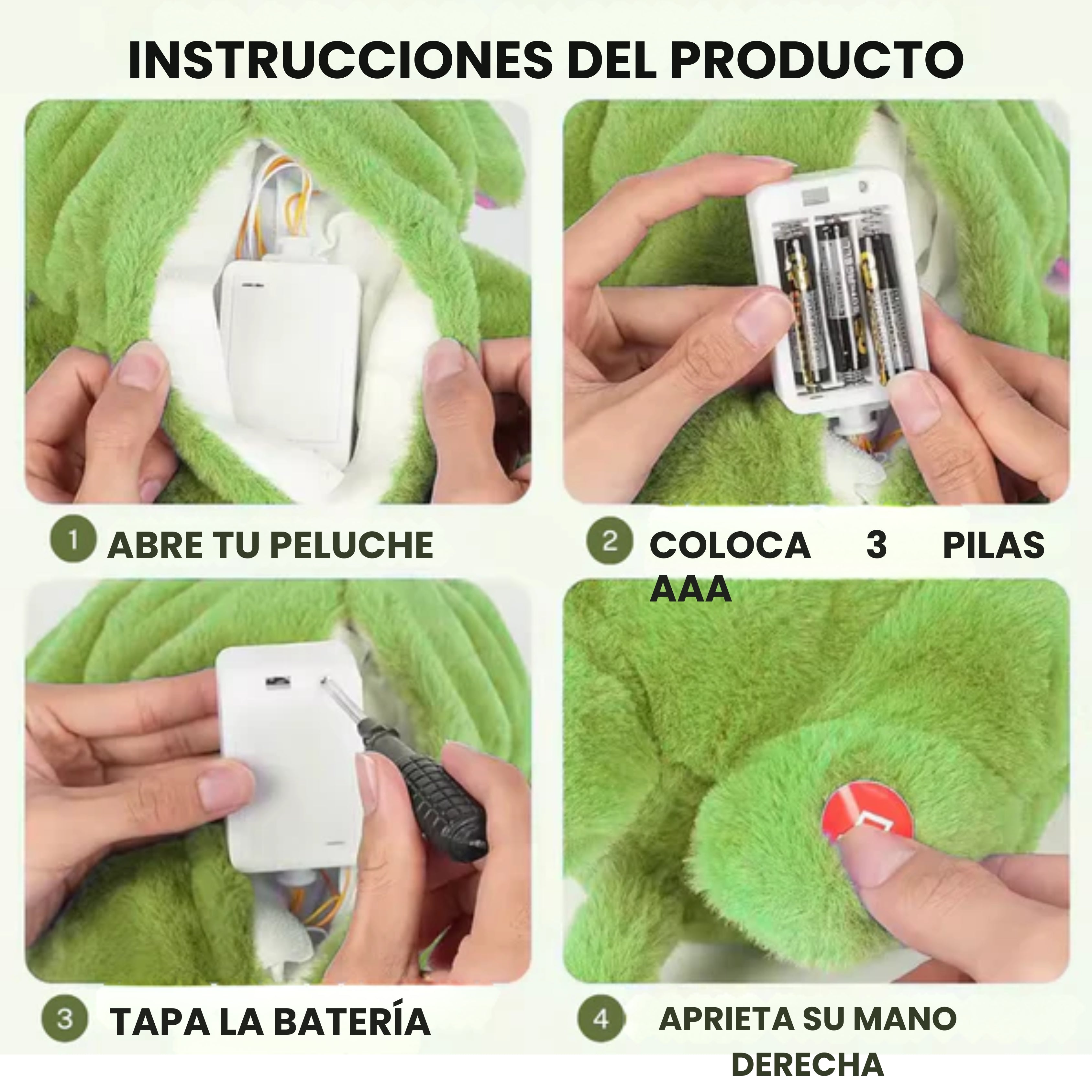 INSTRUCCIONES DEL PRODUCTO

1 ABRE TU PELUCHE

2 COLOCA 3 PILAS AAA

3 TAPA LA BATERÍA

4 APRIETA SU MANO DERECHA